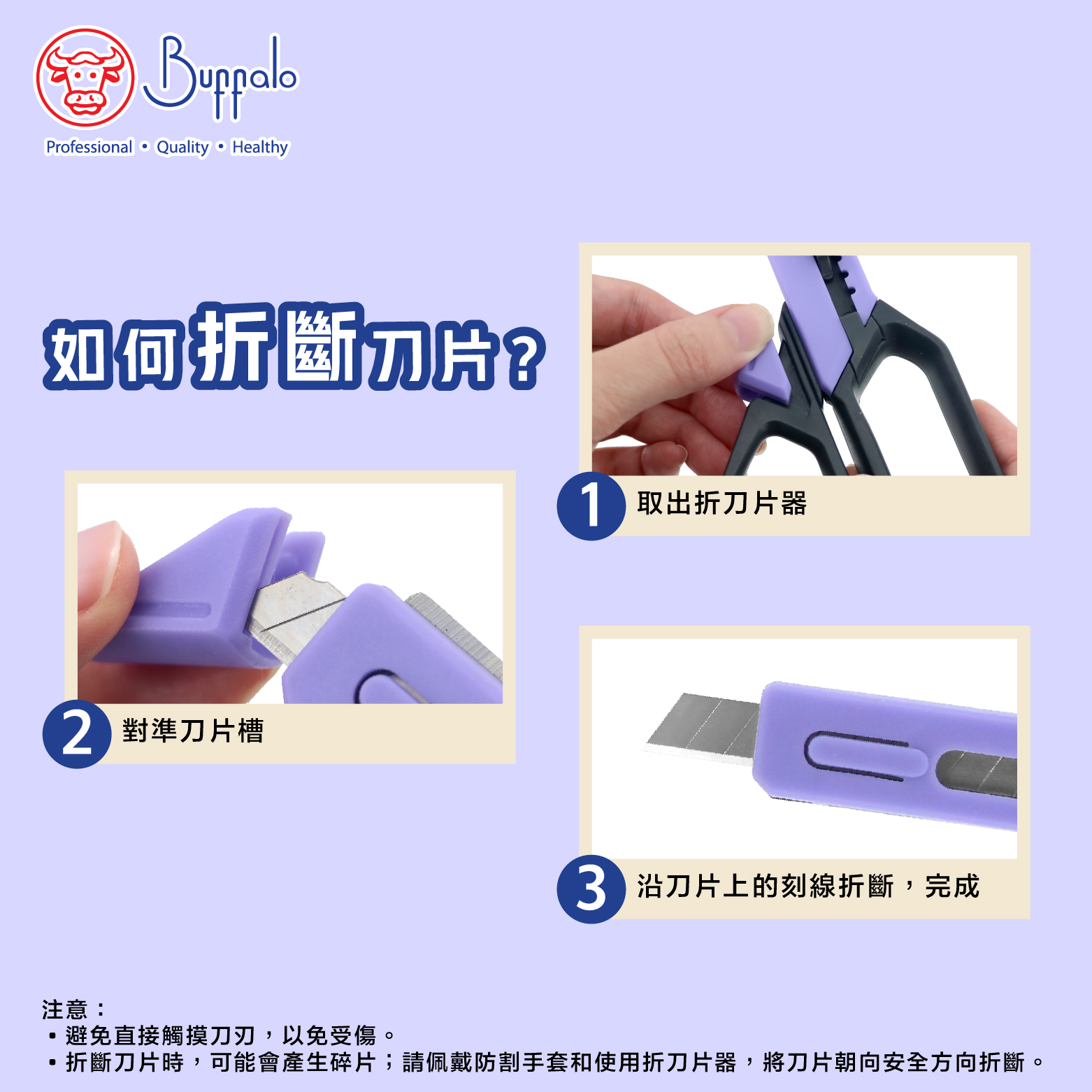 Buffalo
Professional • Quality • Healthy

如何折斷刀片?

1 取出折刀片器

2 對準刀片槽

3 沿刀片上的刻線折斷，完成

注意：
• 避免直接觸摸刀刃，以免受傷。
• 折斷刀片時，可能會產生碎片；請佩戴防割手套和使用折刀片器，將刀片朝向安全方向折斷。